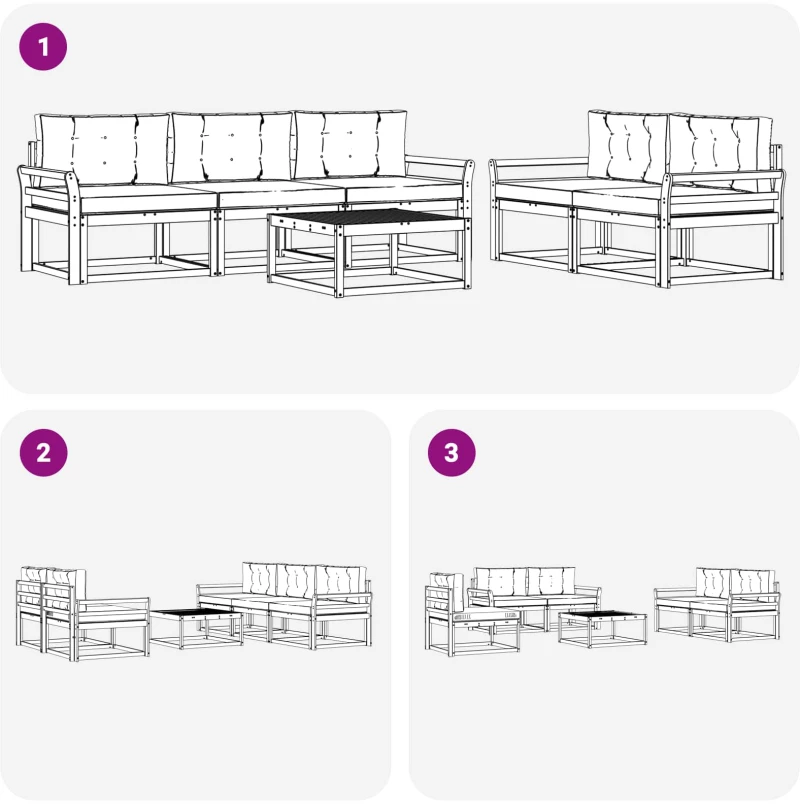 1

2

3