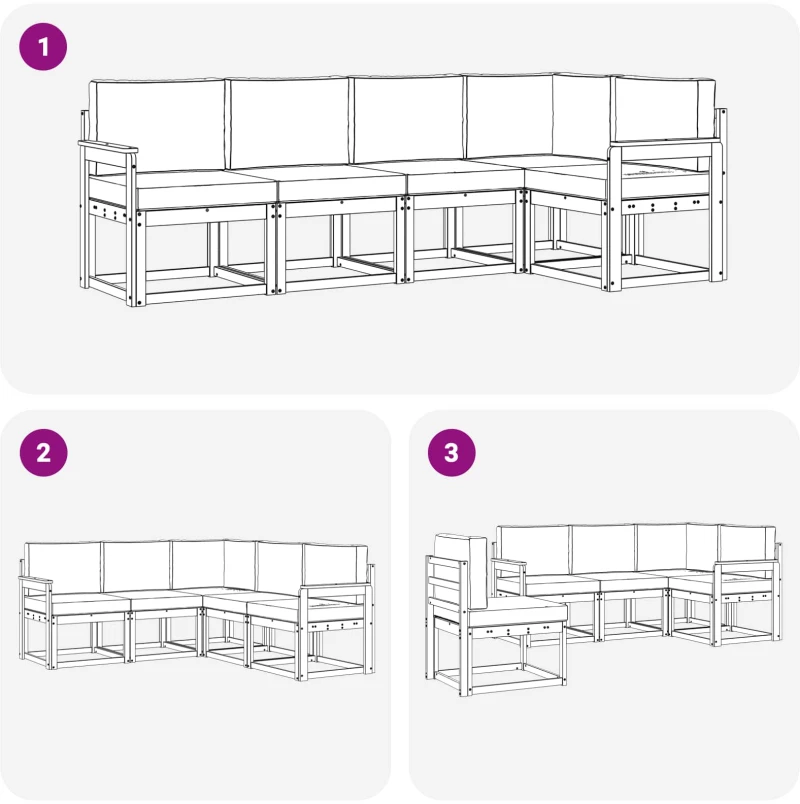 1

2

3