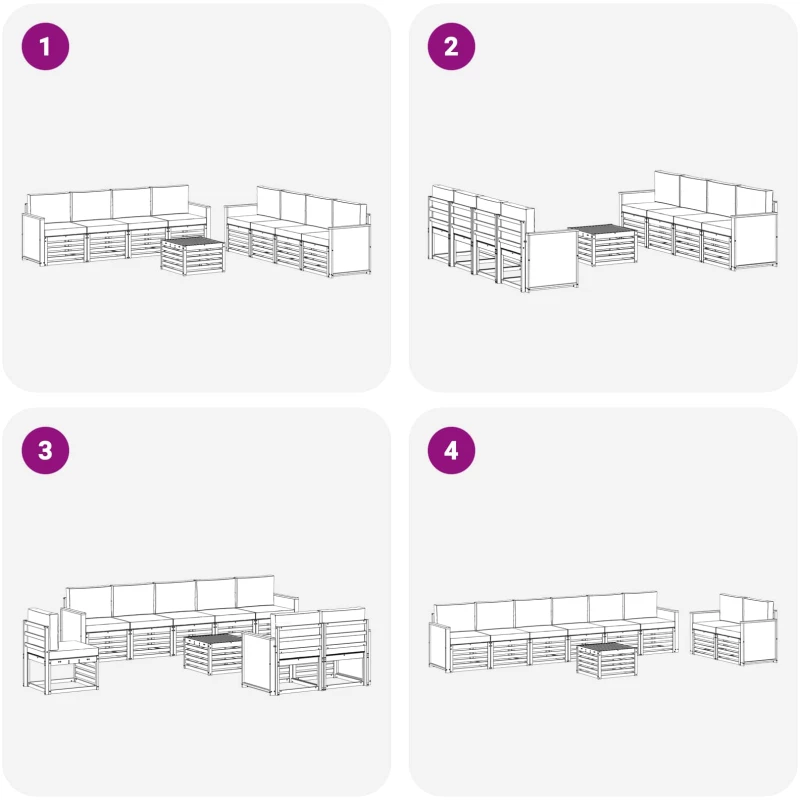 1

2

3

4