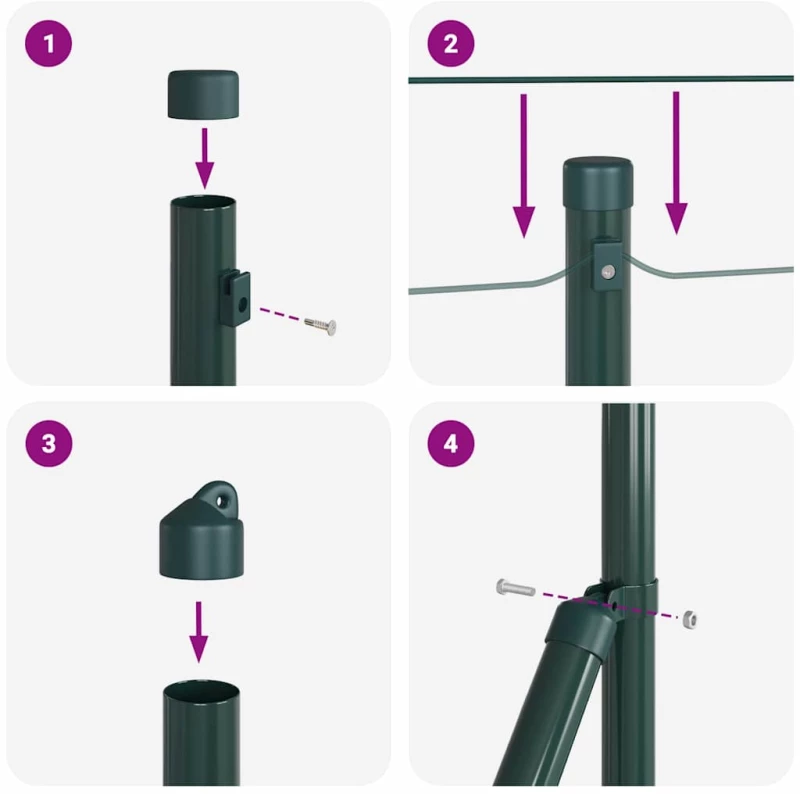 1

2

3

4