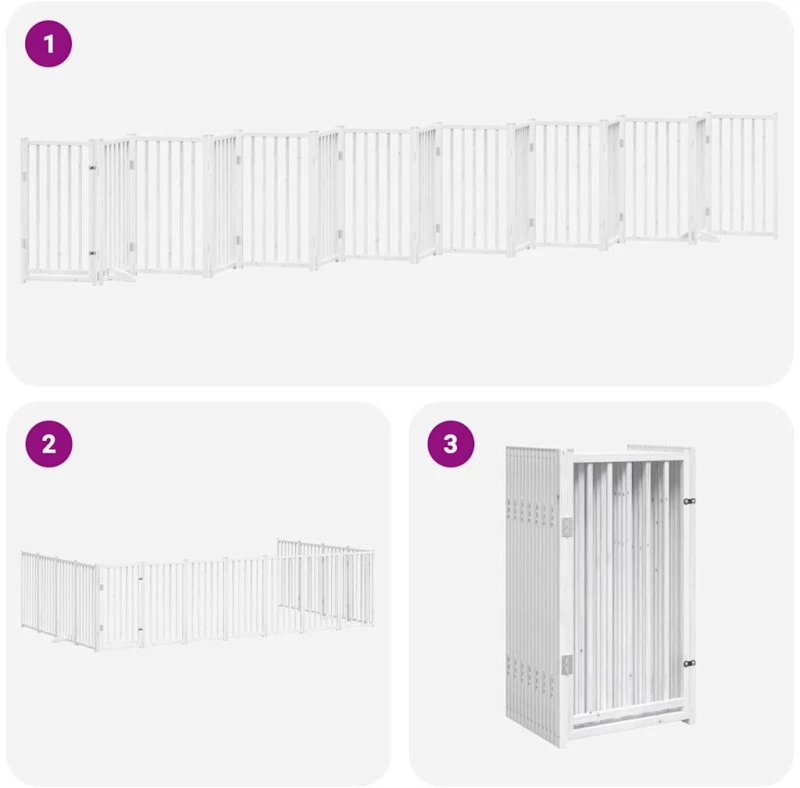 1

2

3