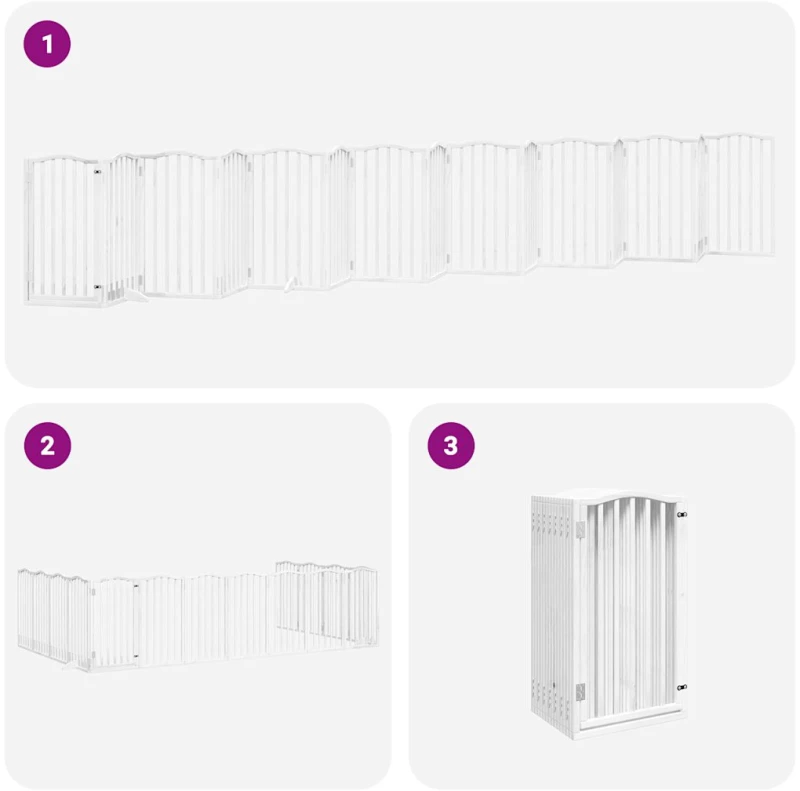 1

2

3