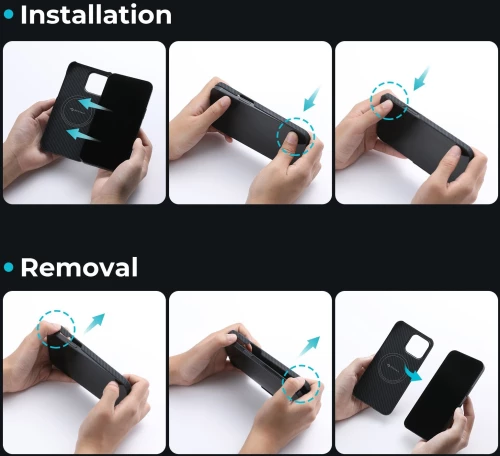 • Installation

• Removal